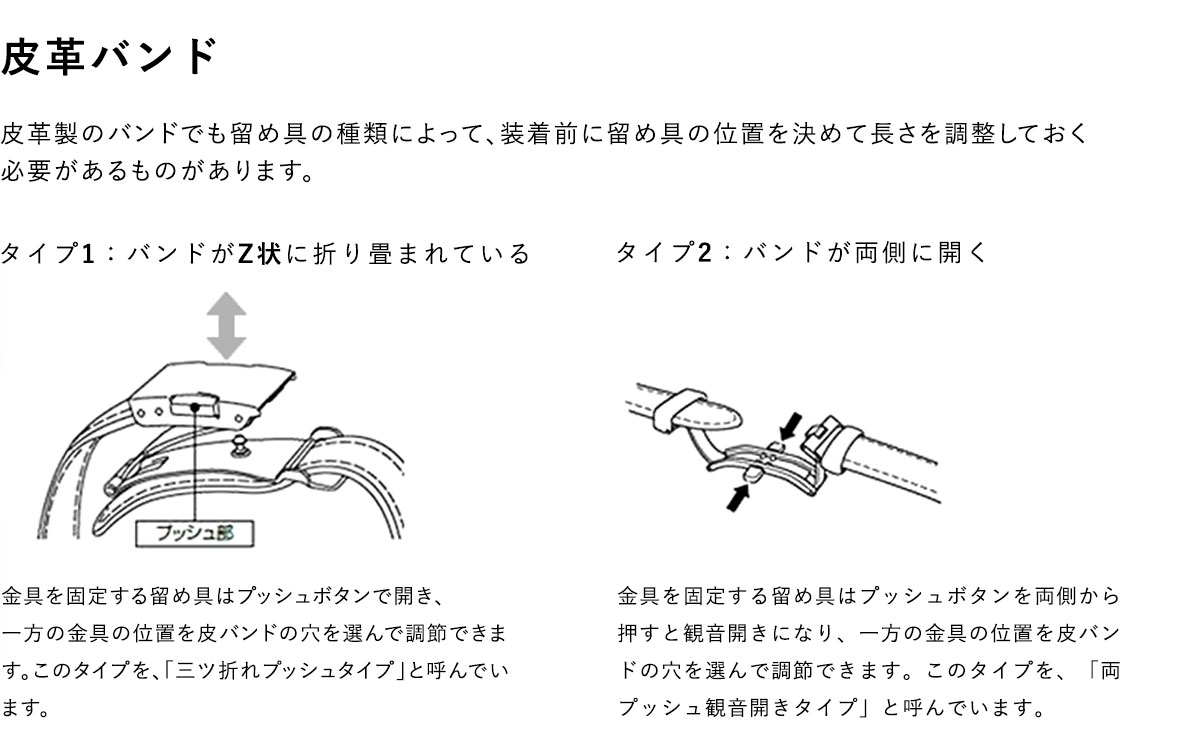 皮革バンド

皮革製のバンドでも留め具の種類によって、装着前に留め具の位置を決めて長さを調整しておく必要があるものがあります。

タイプ1：バンドがZ状に折り畳まれている

プッシュ部

金具を固定する留め具はプッシュボタンで開き、一方の金具の位置を皮バンドの穴を選んで調節できます。このタイプを、「三ツ折れプッシュタイプ」と呼んでいます。

タイプ2：バンドが両側に開く

金具を固定する留め具はプッシュボタンを両側から押すと観音開きになり、一方の金具の位置を皮バンドの穴を選んで調節できます。このタイプを、「両プッシュ観音開きタイプ」と呼んでいます。